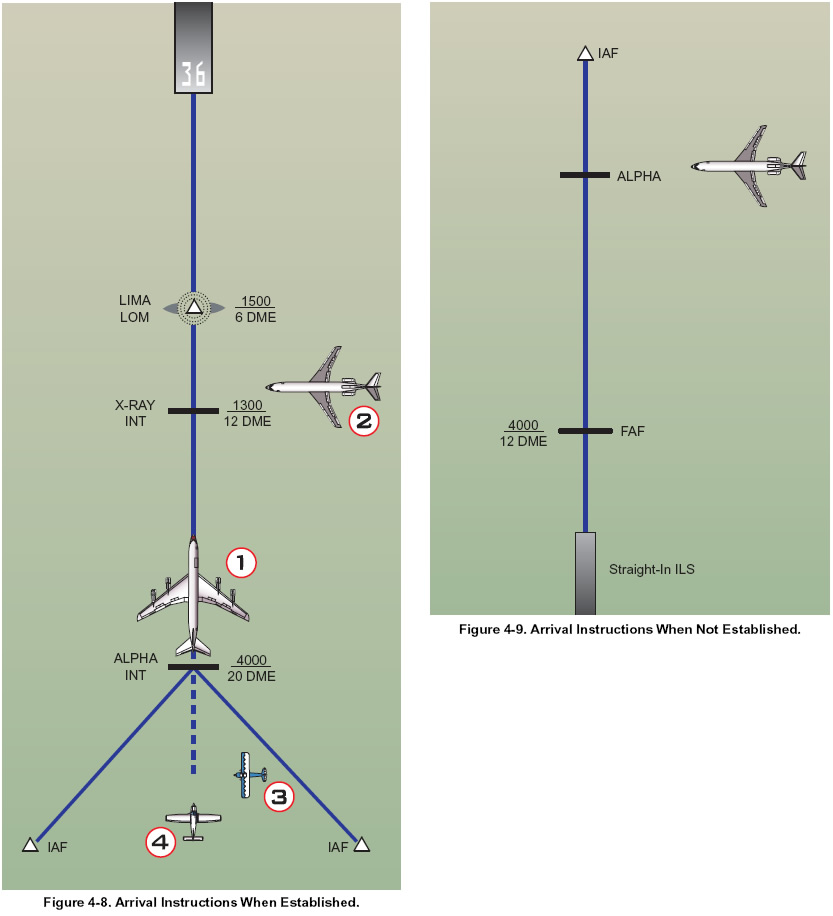 36

LIMA
LOM

$\frac{1500}{6 \text{ DME}}$

X-RAY
INT

$\frac{1300}{12 \text{ DME}}$

2

1

ALPHA
INT

$\frac{4000}{20 \text{ DME}}$

3

4

IAF

IAF

Figure 4-8. Arrival Instructions When Established.

IAF

ALPHA

$\frac{4000}{12 \text{ DME}}$

FAF

Straight-In ILS

Figure 4-9. Arrival Instructions When Not Established.