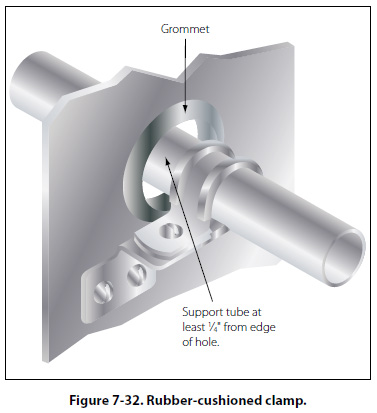 Grommet

Support tube at least ¼" from edge of hole.

Figure 7-32. Rubber-cushioned clamp.