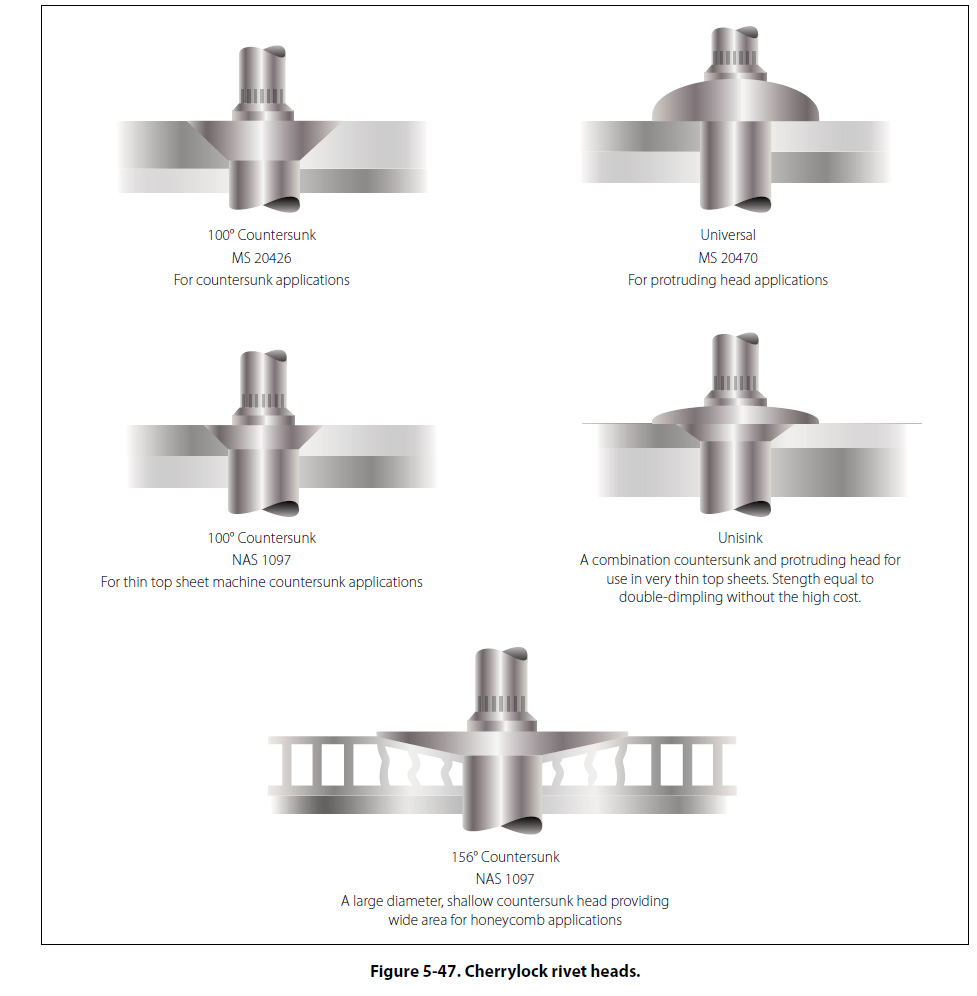 100° Countersunk
MS 20426
For countersunk applications

Universal
MS 20470
For protruding head applications

100° Countersunk
NAS 1097
For thin top sheet machine countersunk applications

Unisink
A combination countersunk and protruding head for use in very thin top sheets. Stength equal to double-dimpling without the high cost.

156° Countersunk
NAS 1097
A large diameter, shallow countersunk head providing wide area for honeycomb applications

Figure 5-47. Cherrylock rivet heads.