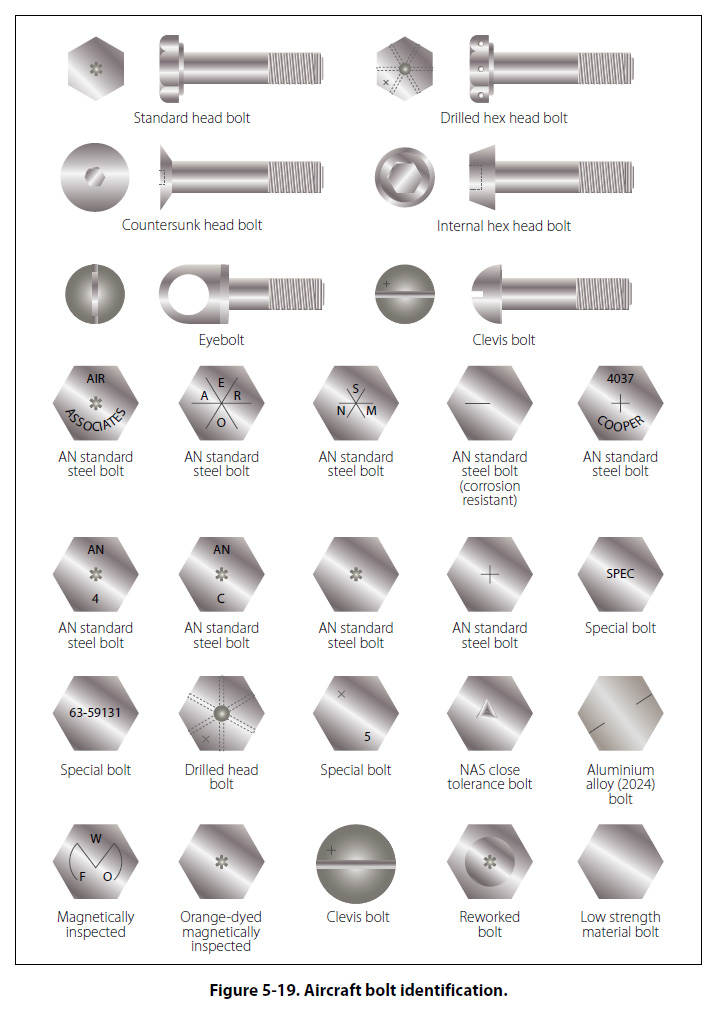 Standard head bolt

Drilled hex head bolt

Countersunk head bolt

Internal hex head bolt

Eyebolt

Clevis bolt

AIR
ASSOCIATES
AN standard steel bolt

E
A R
O
AN standard steel bolt

S
N M
AN standard steel bolt

AN standard steel bolt (corrosion resistant)

4037
COOPER
AN standard steel bolt

AN
4
AN standard steel bolt

AN
C
AN standard steel bolt

AN standard steel bolt

AN standard steel bolt

SPEC
Special bolt

63-59131
Special bolt

Drilled head bolt

5
Special bolt

NAS close tolerance bolt

Aluminium alloy (2024) bolt

W
F O
Magnetically inspected

Orange-dyed magnetically inspected

Clevis bolt

Reworked bolt

Low strength material bolt

Figure 5-19. Aircraft bolt identification.